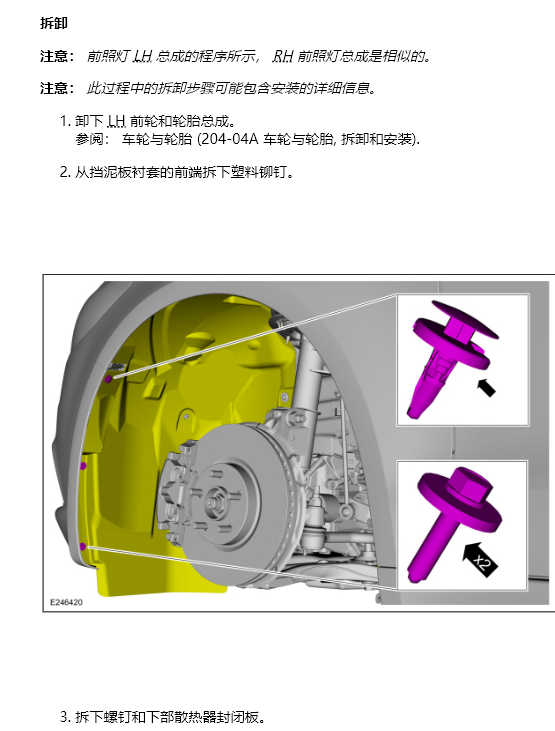 拆卸

注意： 前照灯 LH 总成的程序所示， RH 前照灯总成是相似的。

注意： 此过程中的拆卸步骤可能包含安装的详细信息。

1. 卸下 LH 前轮和轮胎总成。
参阅： 车轮与轮胎 (204-04A 车轮与轮胎, 拆卸和安装).

2. 从挡泥板衬套的前端拆下塑料铆钉。

x2

E246420

3. 拆下螺钉和下部散热器封闭板。