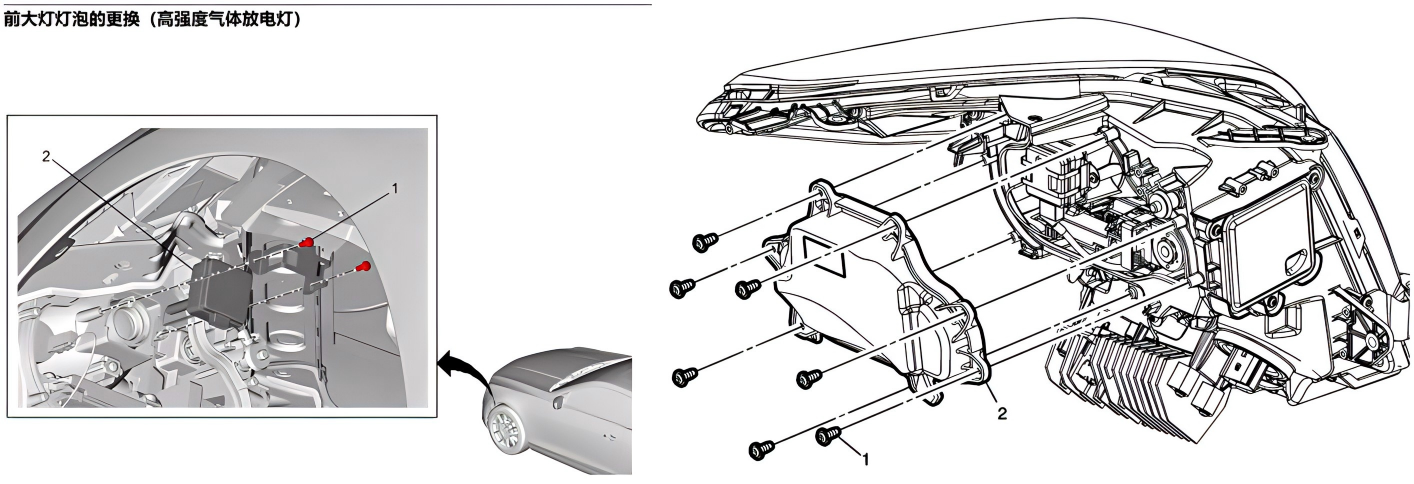 前大灯灯泡的更换（高强度气体放电灯）

2
1

2
1