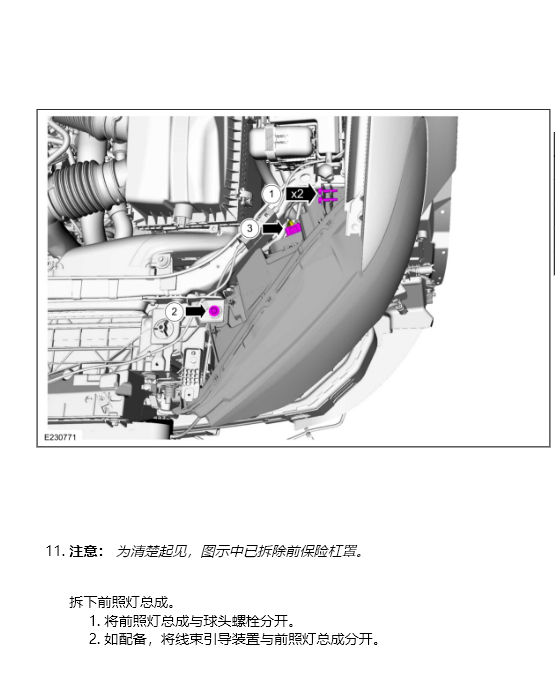 1

x2

3

2

E230771

11. 注意： 为清楚起见，图示中已拆除前保险杠罩。

拆下前照灯总成。

1. 将前照灯总成与球头螺栓分开。
2. 如配备，将线束引导装置与前照灯总成分开。