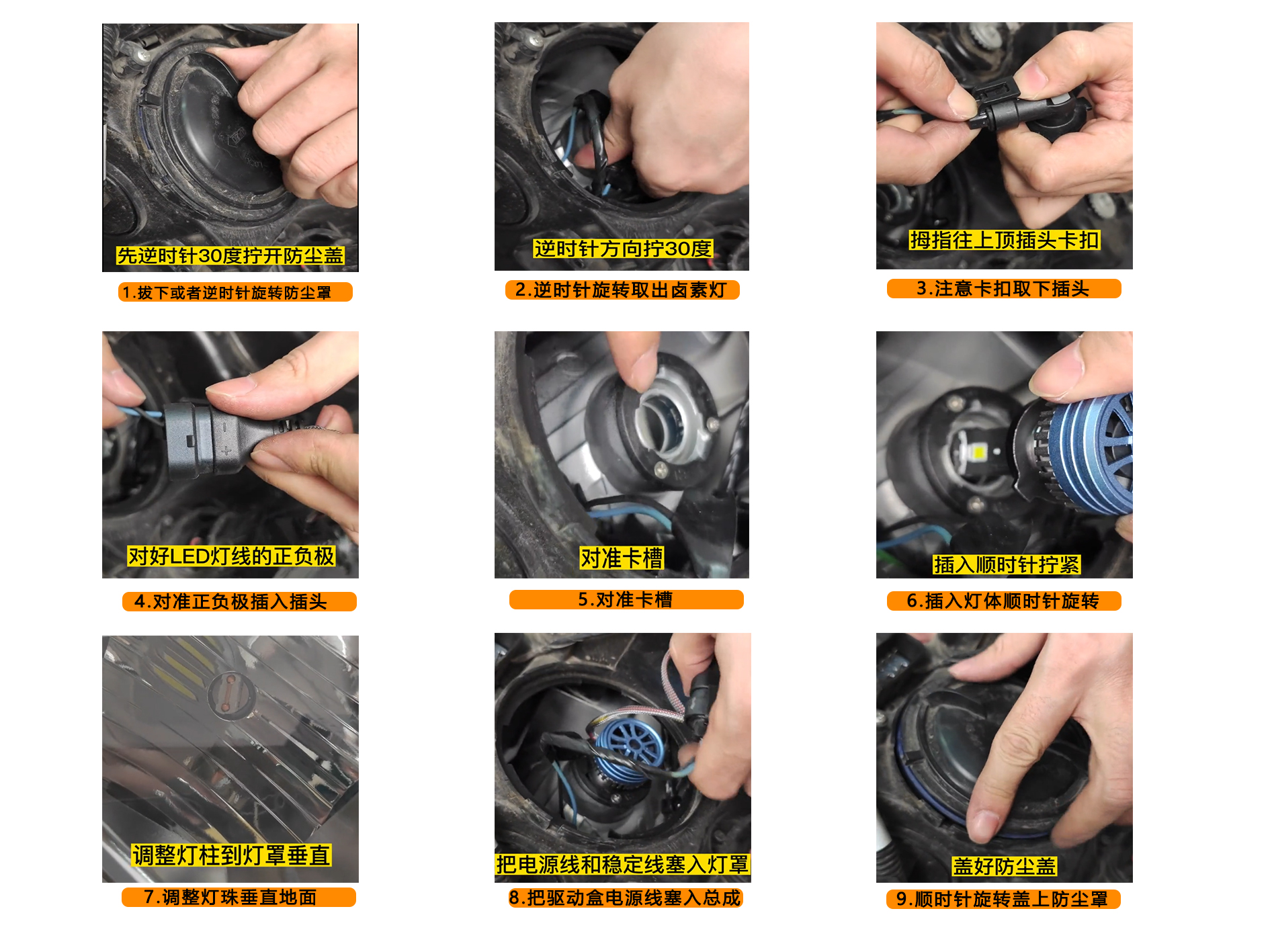 先逆时针30度拧开防尘盖

1.拔下或者逆时针旋转防尘罩

逆时针方向拧30度

2.逆时针旋转取出卤素灯

拇指往上顶插头卡扣

3.注意卡扣取下插头

对好LED灯线的正负极

4.对准正负极插入插头

对准卡槽

5.对准卡槽

插入顺时针拧紧

6.插入灯体顺时针旋转

调整灯柱到灯罩垂直

7.调整灯珠垂直地面

把电源线和稳定线塞入灯罩

8.把驱动盒电源线塞入总成

盖好防尘盖

9.顺时针旋转盖上防尘罩