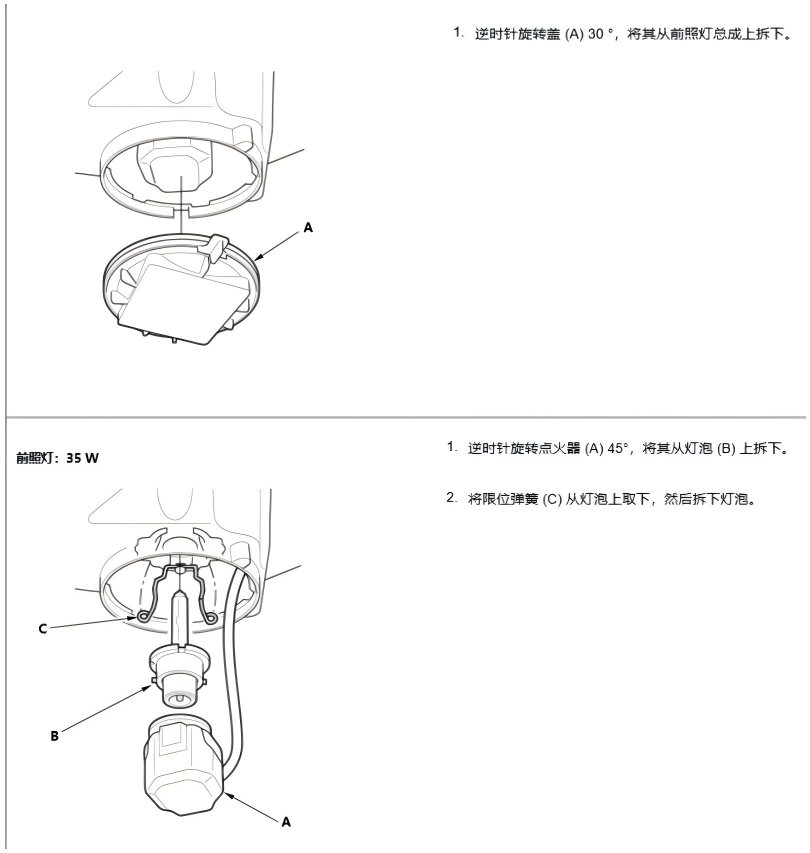 A

1. 逆时针旋转盖 (A) 30 °，将其从前照灯总成上拆下。

前照灯：35 W

C

B

A

1. 逆时针旋转点火器 (A) 45°，将其从灯泡 (B) 上拆下。

2. 将限位弹簧 (C) 从灯泡上取下，然后拆下灯泡。