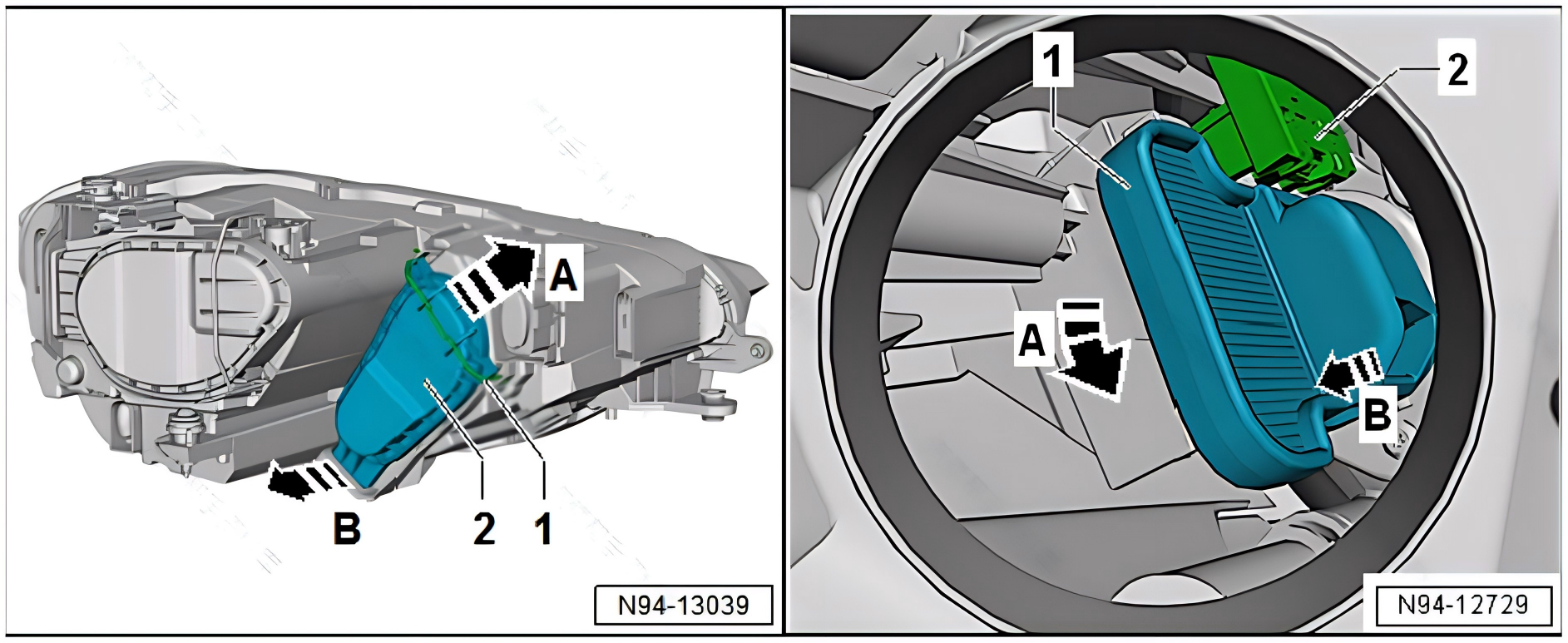 A

B

2

1

N94-13039

1

2

A

B

N94-12729